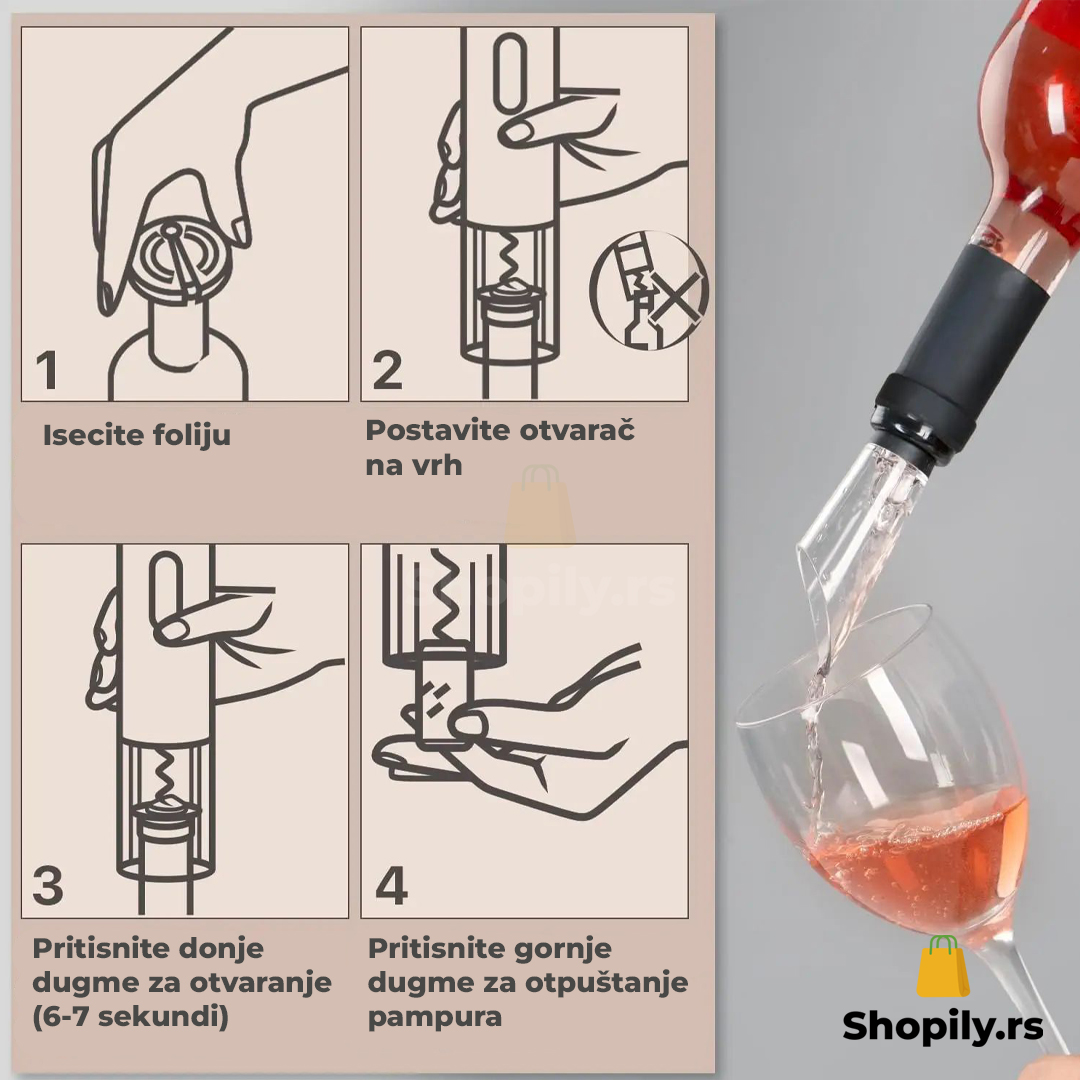 1

Isecite foliju

2

Postavite otvarač na vrh

Shopily.rs

3

Pritisnite donje dugme za otvaranje (6-7 sekundi)

4

Pritisnite gornje dugme za otpuštanje pampura

Shopily.rs